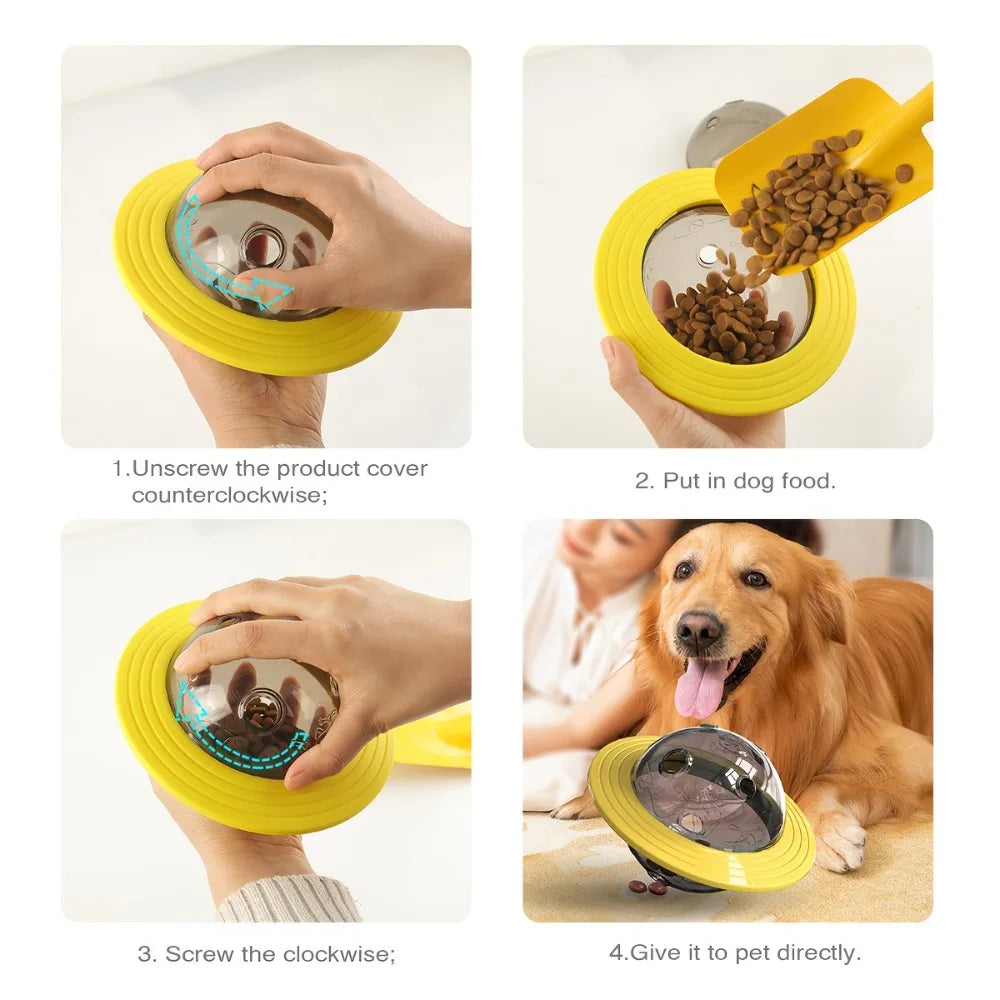 1.Unscrew the product cover counterclockwise;

2. Put in dog food.

3. Screw the clockwise;

4.Give it to pet directly.